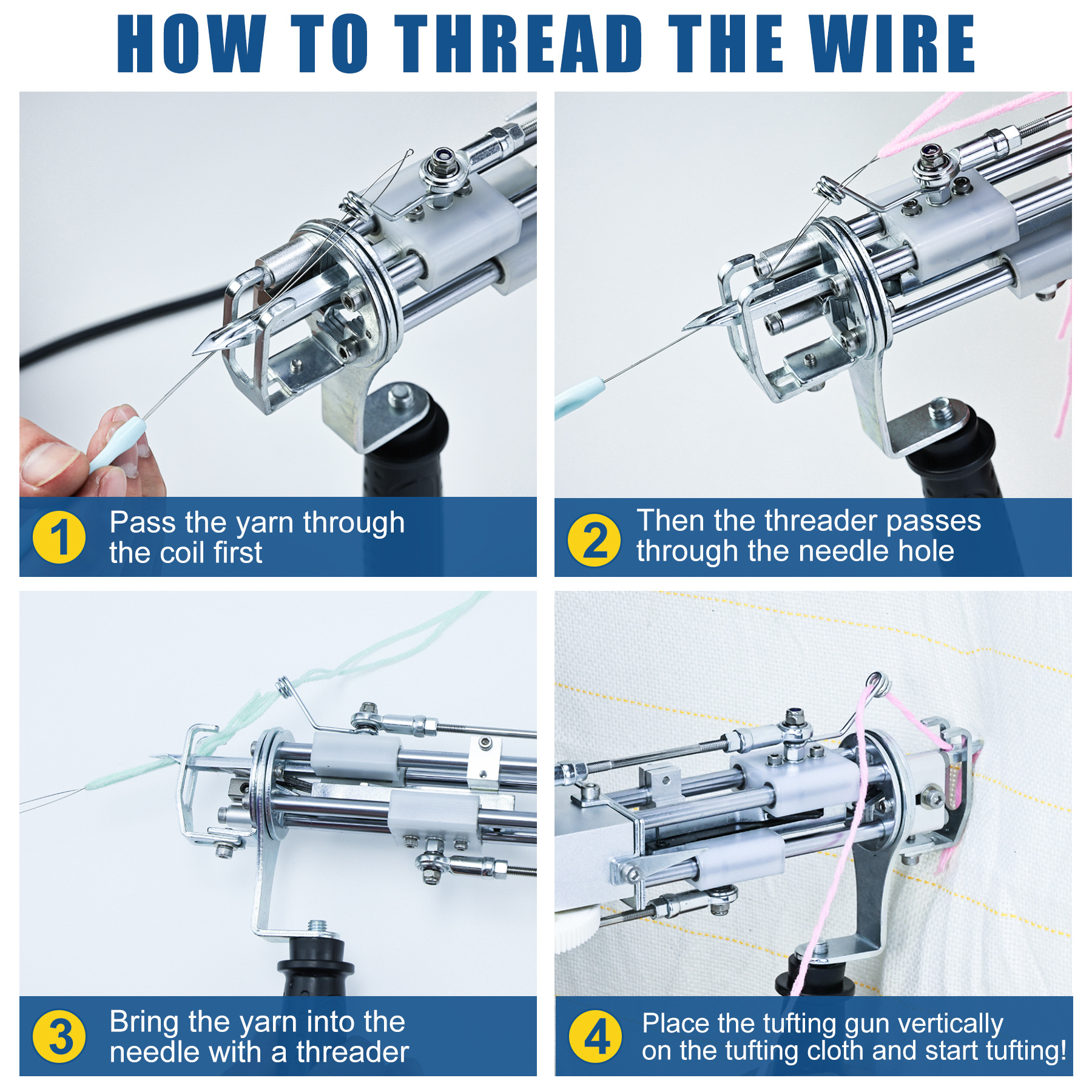 HOW TO THREAD THE WIRE

1 Pass the yarn through the coil first

2 Then the threader passes through the needle hole

3 Bring the yarn into the needle with a threader

4 Place the tufting gun vertically on the tufting cloth and start tufting!