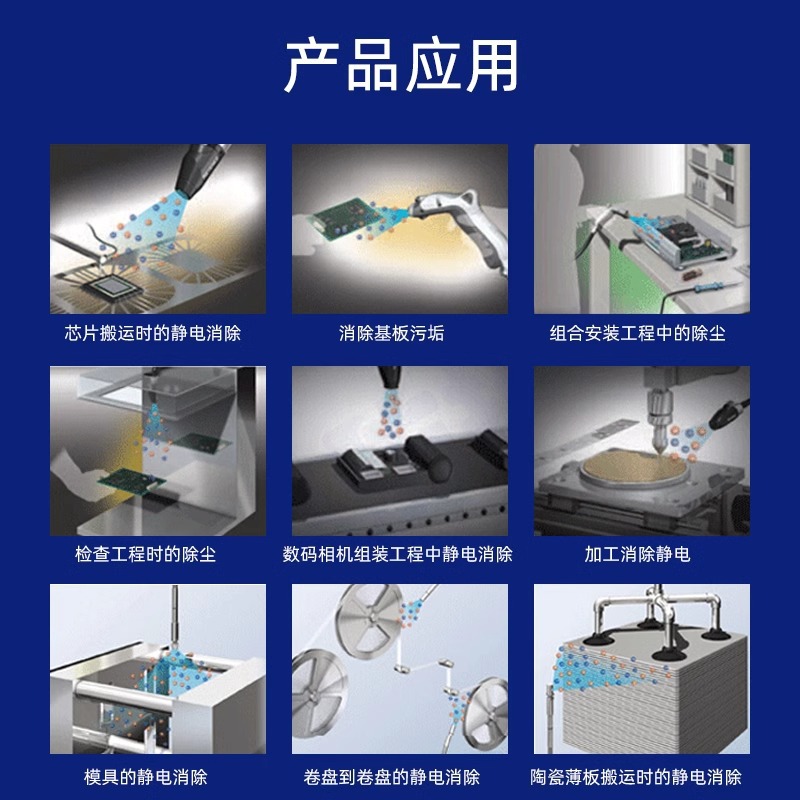 产品应用

芯片搬运时的静电消除

消除基板污垢

组合安装工程中的除尘

检查工程时的除尘

数码相机组装工程中静电消除

加工消除静电

模具的静电消除

卷盘到卷盘的静电消除

陶瓷薄板搬运时的静电消除