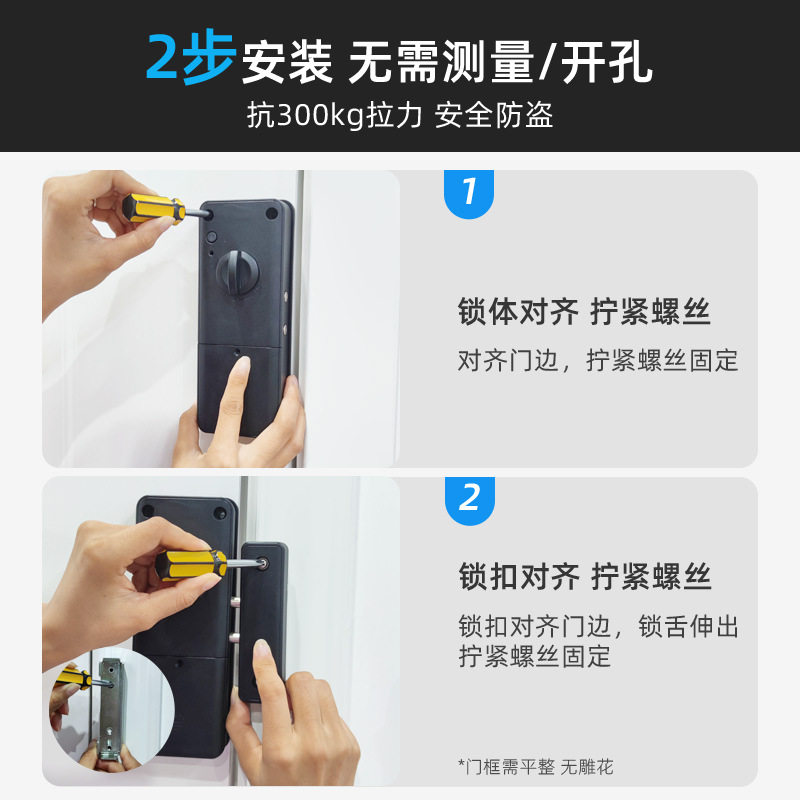 2步安装 无需测量/开孔

抗300kg拉力 安全防盗

1

锁体对齐 拧紧螺丝

对齐门边，拧紧螺丝固定

2

锁扣对齐 拧紧螺丝

锁扣对齐门边，锁舌伸出拧紧螺丝固定

*门框需平整 无雕花