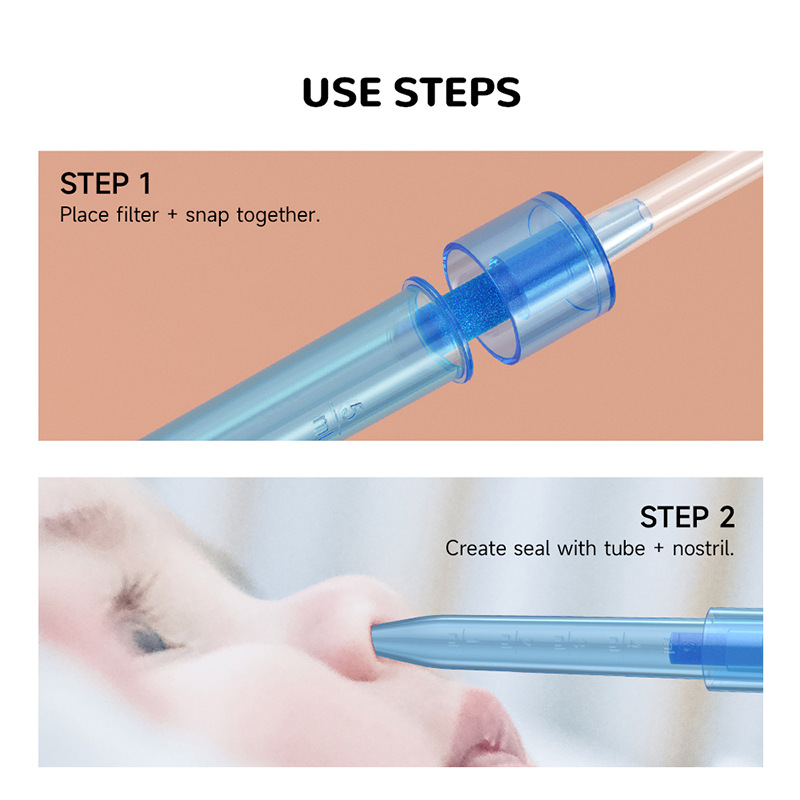 USE STEPS

STEP 1
Place filter + snap together.

5 ml

STEP 2
Create seal with tube + nostril.