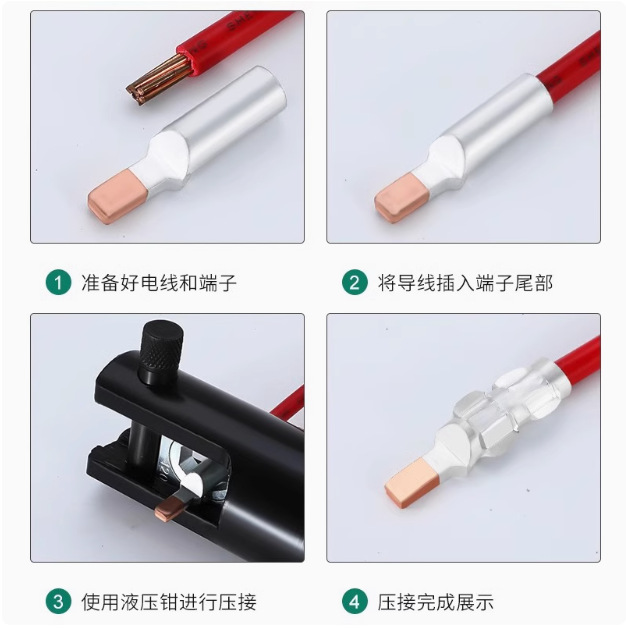 1 准备好电线和端子

2 将导线插入端子尾部

3 使用液压钳进行压接

4 压接完成展示