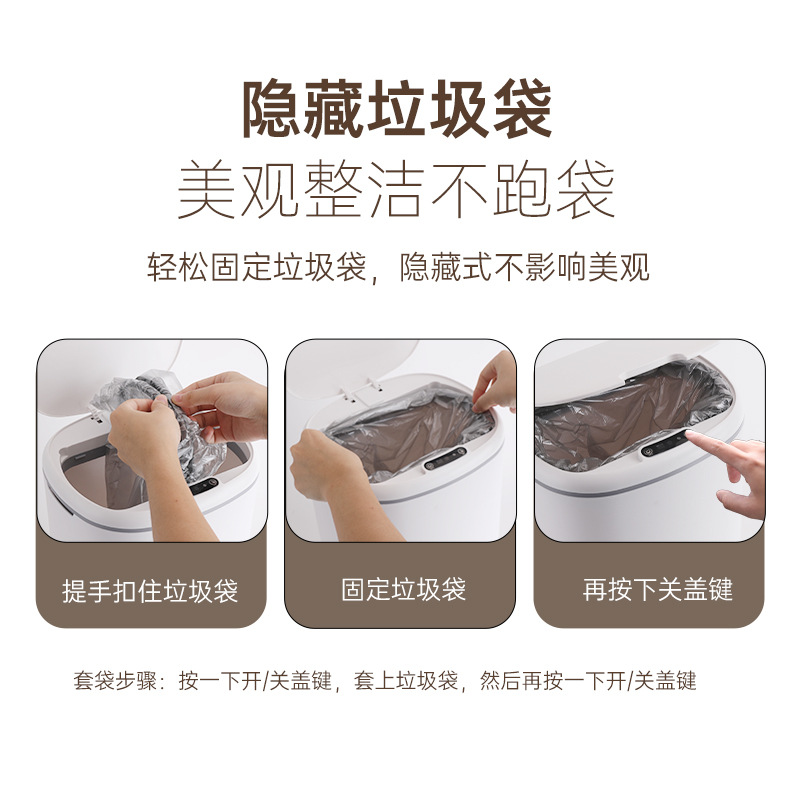 隐藏垃圾袋
美观整洁不跑袋

轻松固定垃圾袋，隐藏式不影响美观

提手扣住垃圾袋

固定垃圾袋

再按下关盖键

套袋步骤：按一下开/关盖键，套上垃圾袋，然后再按一下开/关盖键