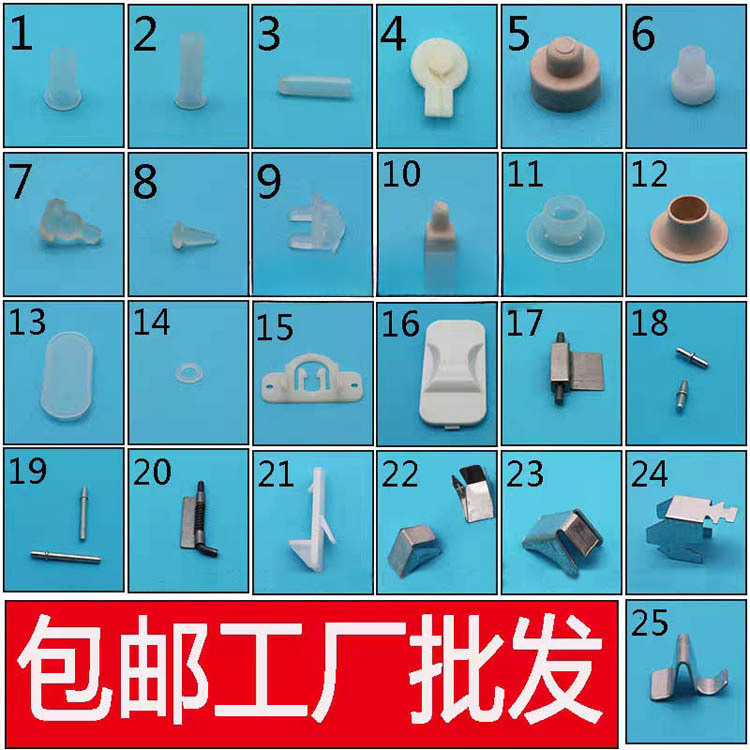 1
2
3
4
5
6
7
8
9
10
11
12
13
14
15
16
17
18
19
20
21
22
23
24
包邮工厂批发
25