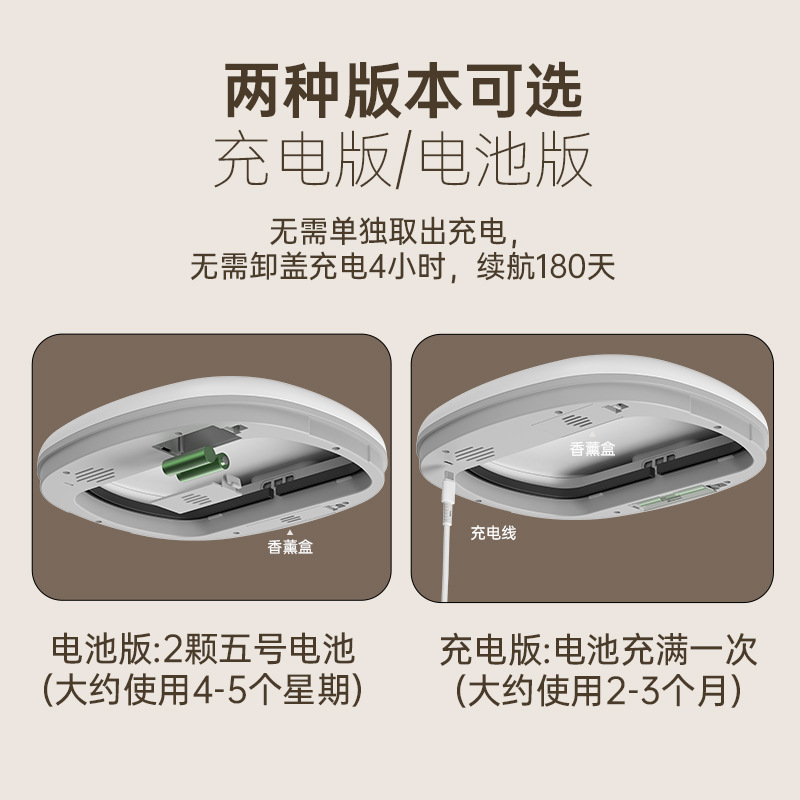 两种版本可选
充电版/电池版

无需单独取出充电，
无需卸盖充电4小时，续航180天

香薰盒

香薰盒

充电线

电池版:2颗五号电池
(大约使用4-5个星期)

充电版:电池充满一次
(大约使用2-3个月)