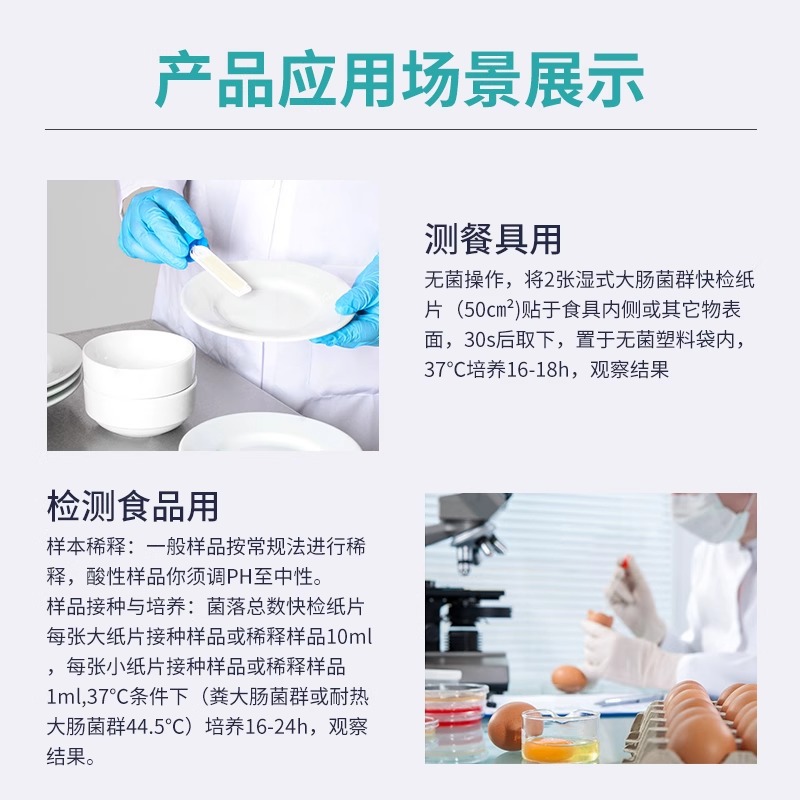 产品应用场景展示

测餐具用

无菌操作，将2张湿式大肠菌群快检纸片（50㎝²)贴于食具内侧或其它物表面，30s后取下，置于无菌塑料袋内，37°C培养16-18h，观察结果

检测食品用

样本稀释：一般样品按常规法进行稀释，酸性样品你须调PH至中性。

样品接种与培养：菌落总数快检纸片每张大纸片接种样品或稀释样品10ml，每张小纸片接种样品或稀释样品1ml,37°C条件下（粪大肠菌群或耐热大肠菌群44.5°C）培养16-24h，观察结果。