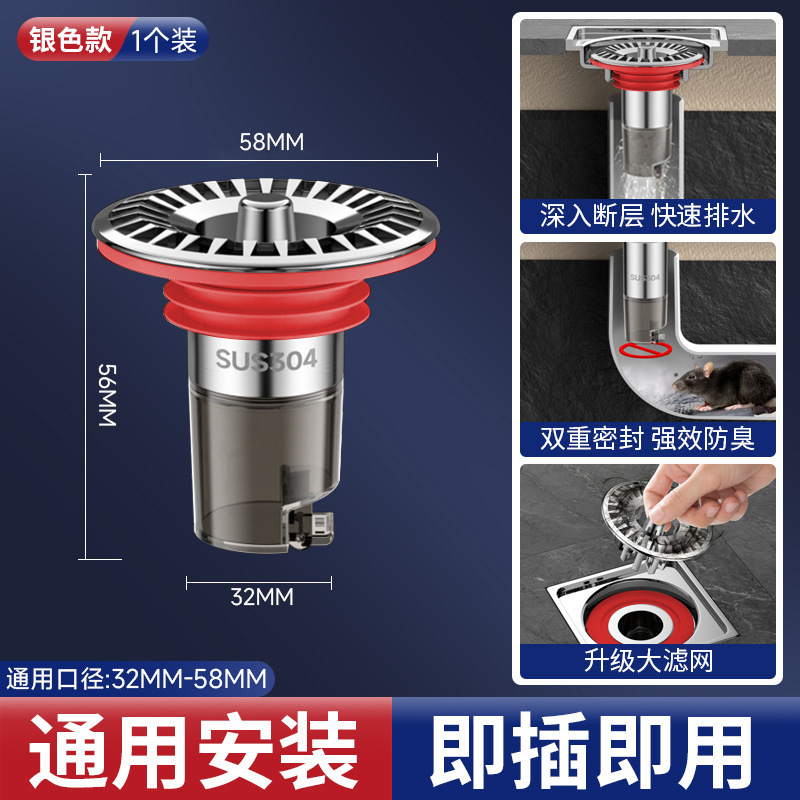 银色款 1个装

58MM

56MM

SUS304

32MM

深入断层 快速排水

SUS304

双重密封 强效防臭

升级大滤网

通用口径:32MM-58MM

通用安装

即插即用