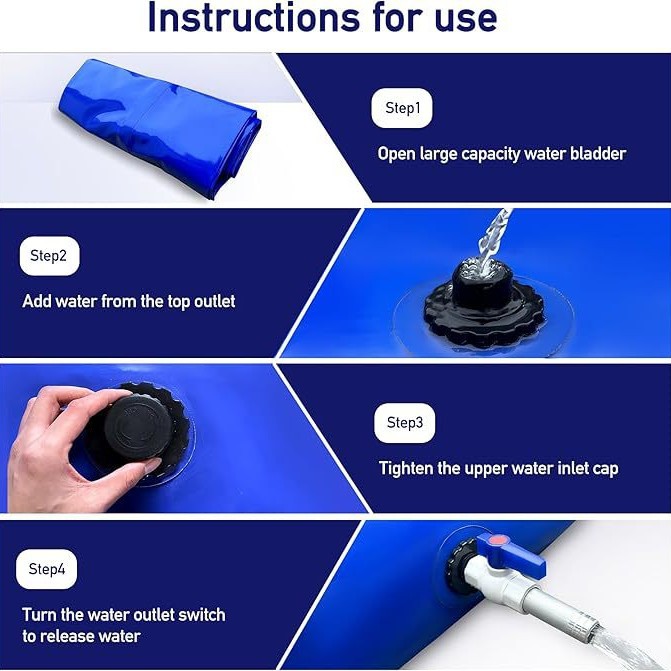 Instructions for use

Step1

Open large capacity water bladder

Step2

Add water from the top outlet

Step3

Tighten the upper water inlet cap

Step4

Turn the water outlet switch to release water