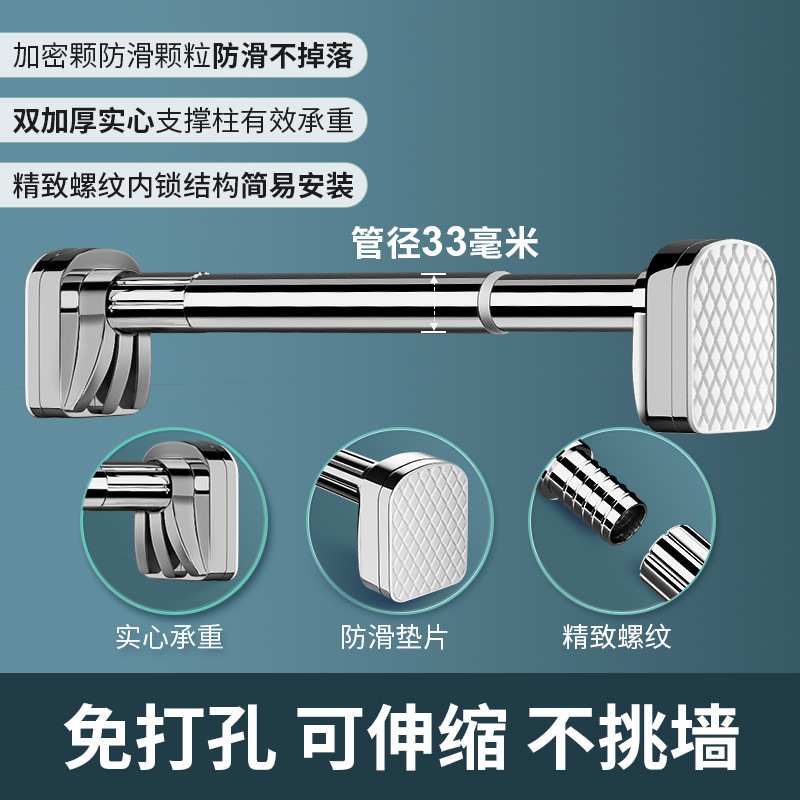 加密颗防滑颗粒防滑不掉落

双加厚实心支撑柱有效承重

精致螺纹内锁结构简易安装

管径33毫米

实心承重

防滑垫片

精致螺纹

免打孔 可伸缩 不挑墙