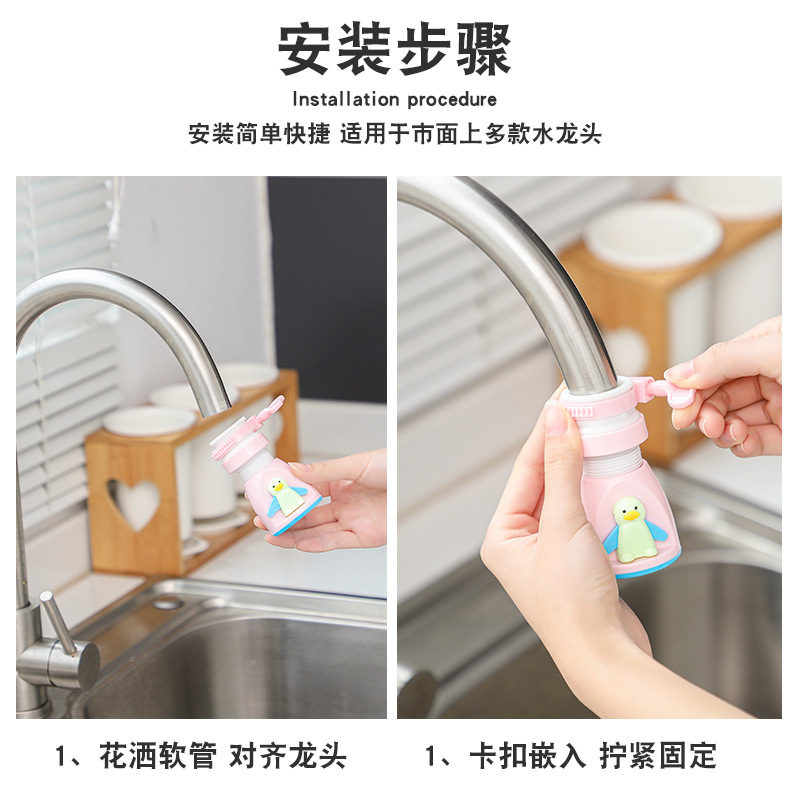 安装步骤

Installation procedure

安装简单快捷 适用于市面上多款水龙头

1、花洒软管 对齐龙头

1、卡扣嵌入 拧紧固定