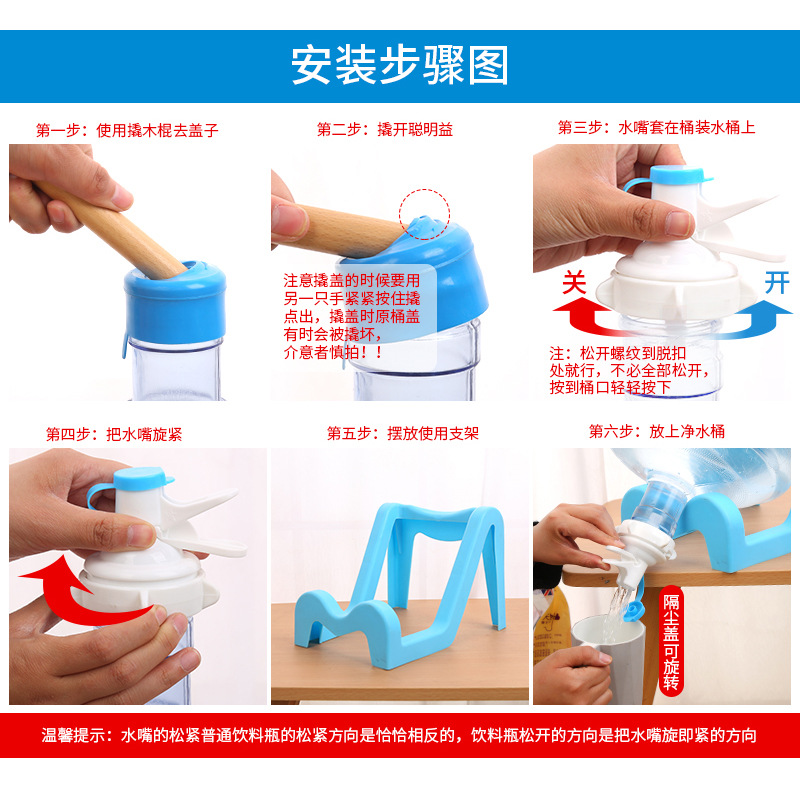 安装步骤图

第一步：使用撬木棍去盖子

第二步：撬开聪明益

注意撬盖的时候要用另一只手紧紧按住撬点出，撬盖时原桶盖有时会被撬坏，介意者慎拍！！

第三步：水嘴套在桶装水桶上

关

开

注：松开螺纹到脱扣处就行，不必全部松开，按到桶口轻轻按下

第四步：把水嘴旋紧

第五步：摆放使用支架

第六步：放上净水桶

隔尘盖可旋转

温馨提示：水嘴的松紧普通饮料瓶的松紧方向是恰恰相反的，饮料瓶松开的方向是把水嘴旋即紧的方向