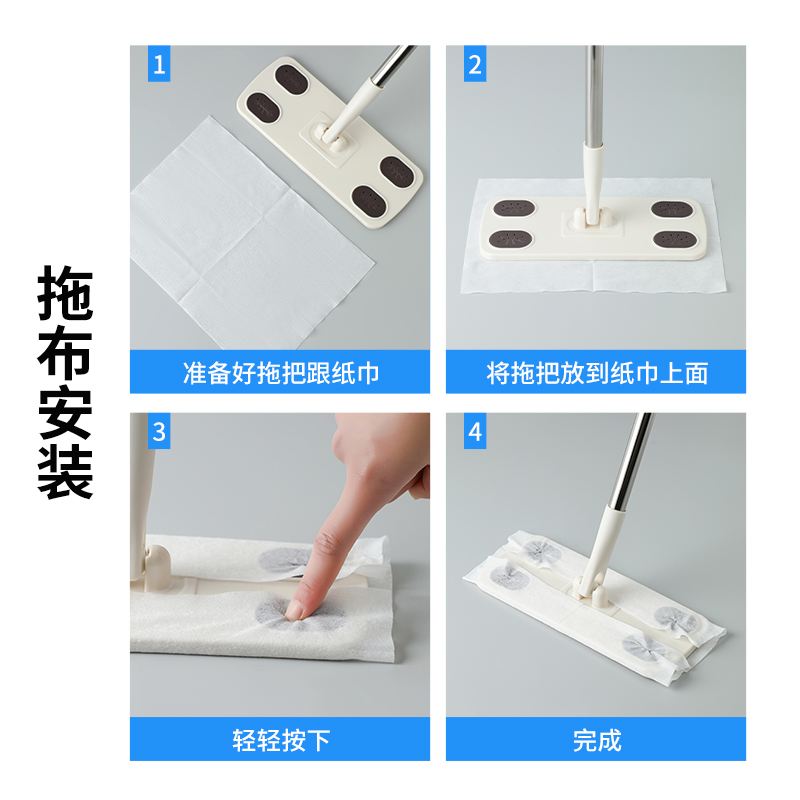 拖布安装

1

准备好拖把跟纸巾

2

将拖把放到纸巾上面

3

轻轻按下

4

完成