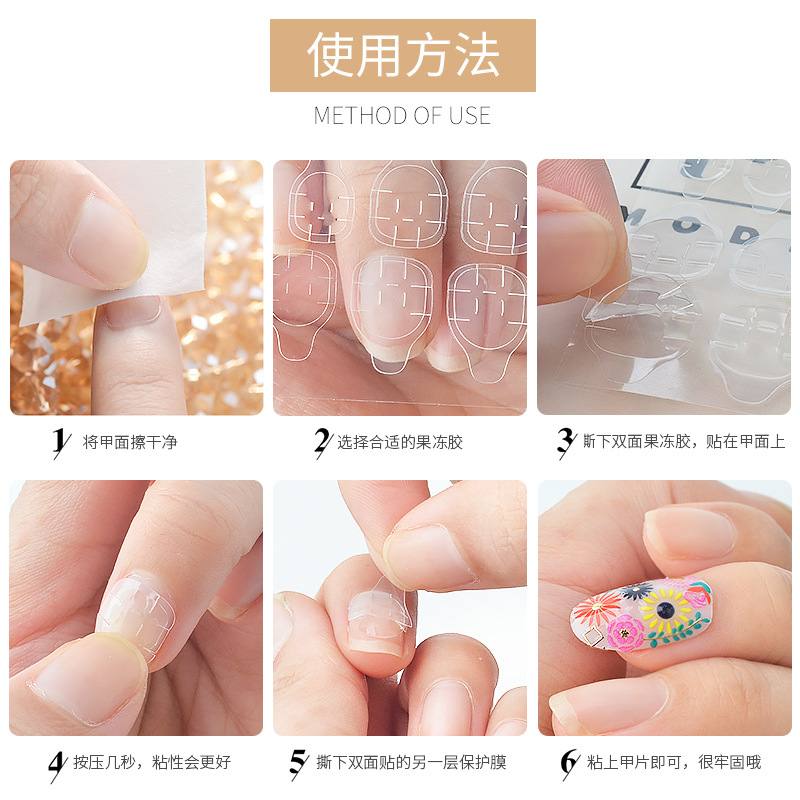 使用方法

METHOD OF USE

1 将甲面擦干净

2 选择合适的果冻胶

3 斯下双面果冻胶，贴在甲面上

4 按压几秒，粘性会更好

5 撕下双面贴的另一层保护膜

6 粘上甲片即可，很牢固哦