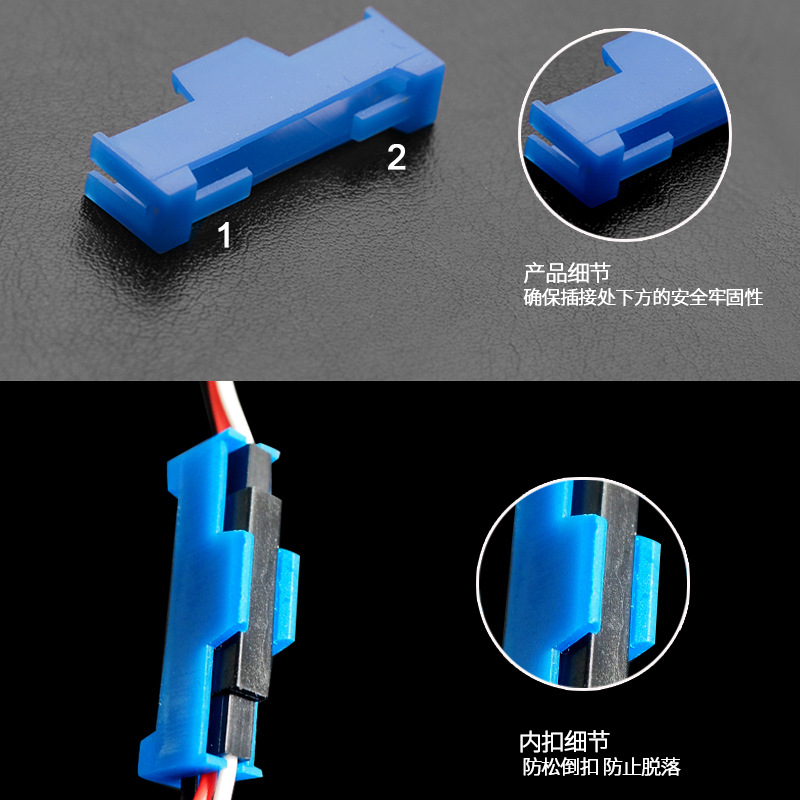 2

1

产品细节
确保插接处下方的安全牢固性

内扣细节
防松倒扣 防止脱落