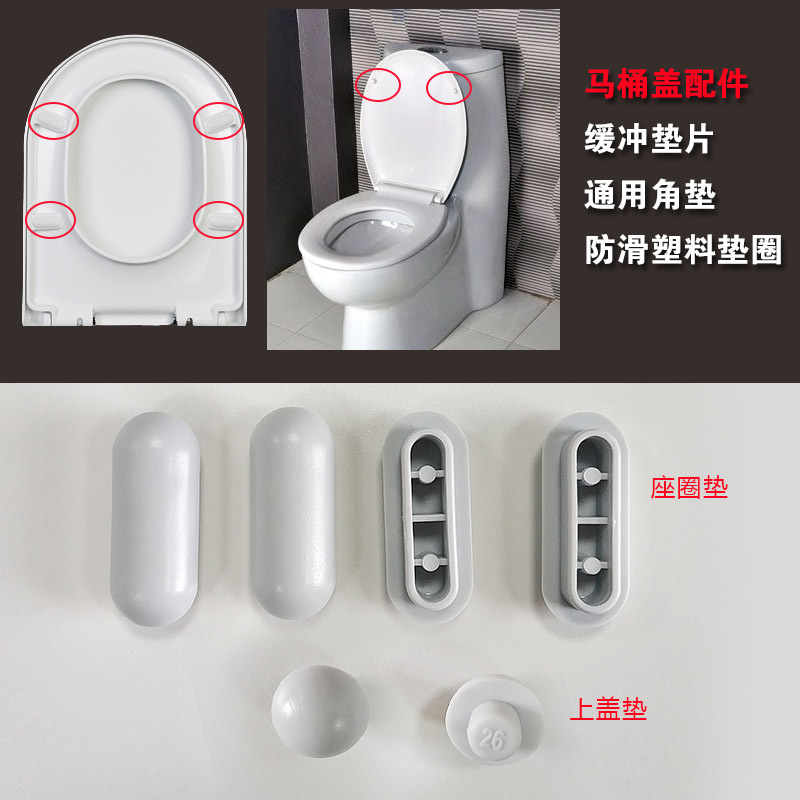 马桶盖配件
缓冲垫片
通用角垫
防滑塑料垫圈

座圈垫

上盖垫

26