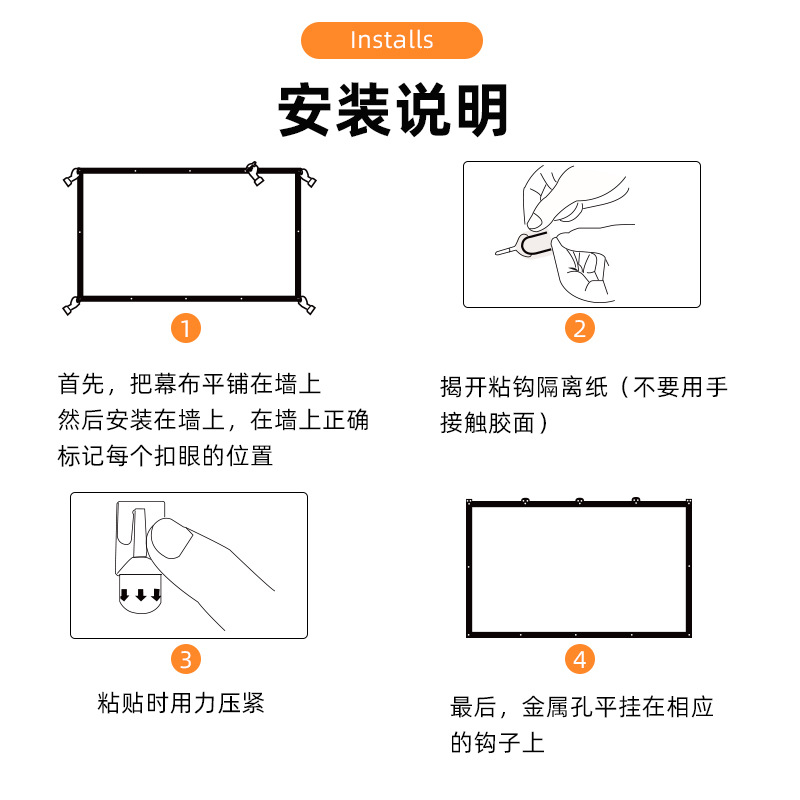 Installs

安装说明

1

首先，把幕布平铺在墙上
然后安装在墙上，在墙上正确标记每个扣眼的位置

2

揭开粘钩隔离纸（不要用手接触胶面）

3

粘贴时用力压紧

4

最后，金属孔平挂在相应的钩子上