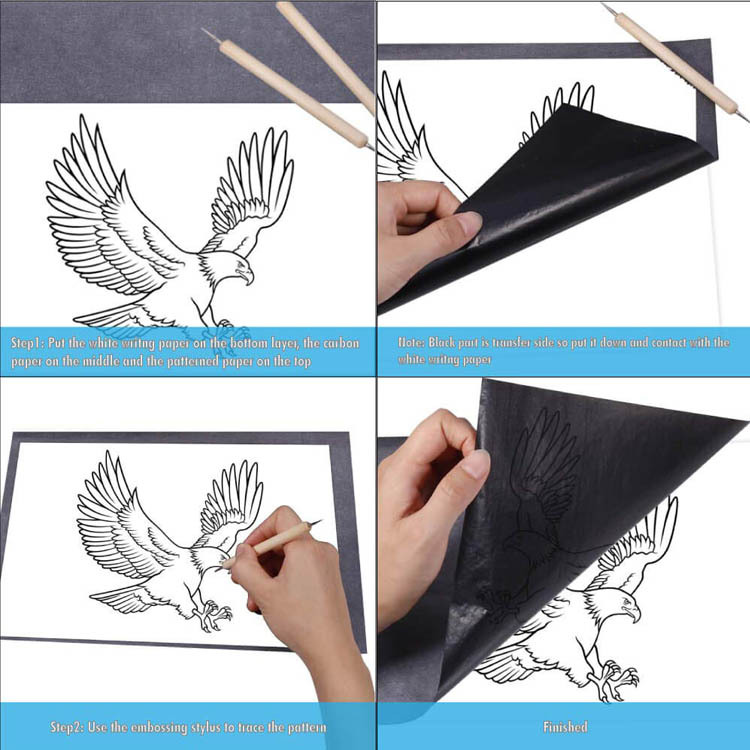 Step1: Put the white writing paper on the bottom layer, the carbon paper on the middle and the patterned paper on the top

Note: Black part is transfer side so put it down and contact with the white writing paper

Step2: Use the embossing stylus to trace the pattern

Finished