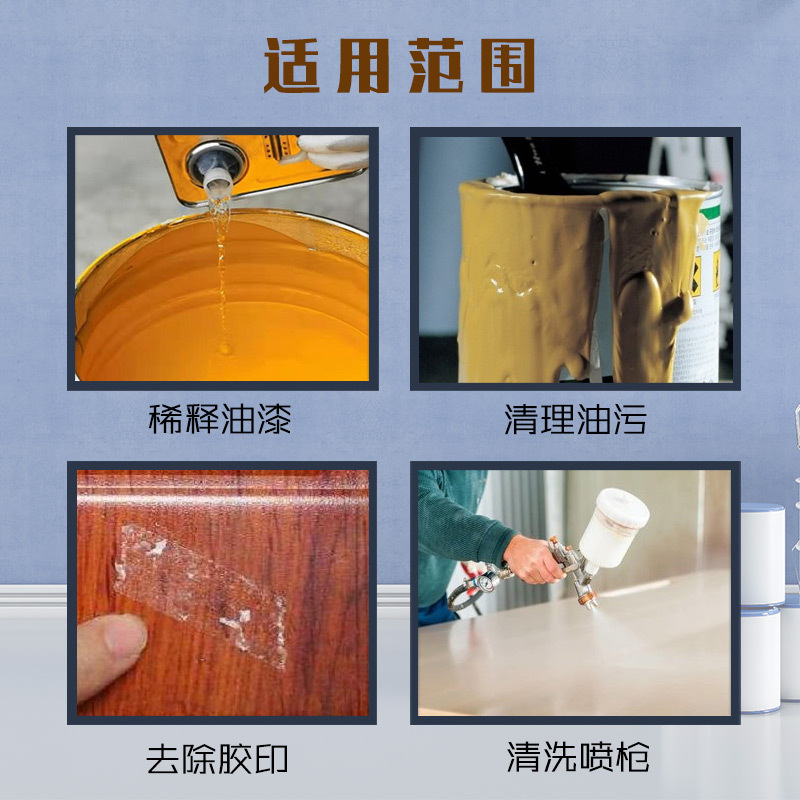 适用范围

稀释油漆

清理油污

去除胶印

清洗喷枪