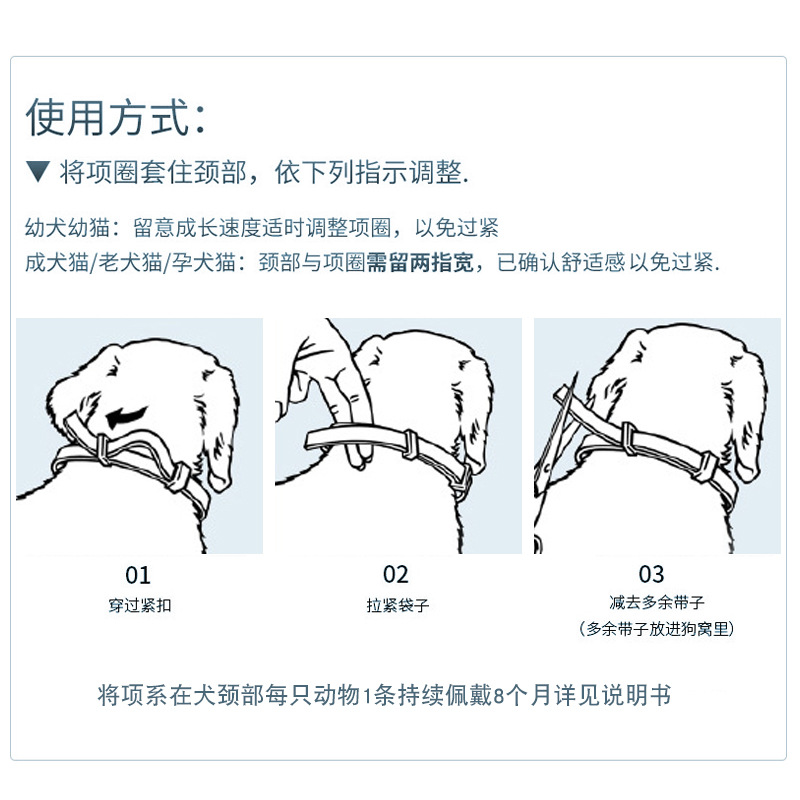 使用方式:

▼ 将项圈套住颈部，依下列指示调整.

幼犬幼猫：留意成长速度适时调整项圈，以免过紧
成犬猫/老犬猫/孕犬猫：颈部与项圈需留两指宽，已确认舒适感以免过紧.

01
穿过紧扣

02
拉紧袋子

03
减去多余带子
（多余带子放进狗窝里）

将项系在犬颈部每只动物1条持续佩戴8个月详见说明书