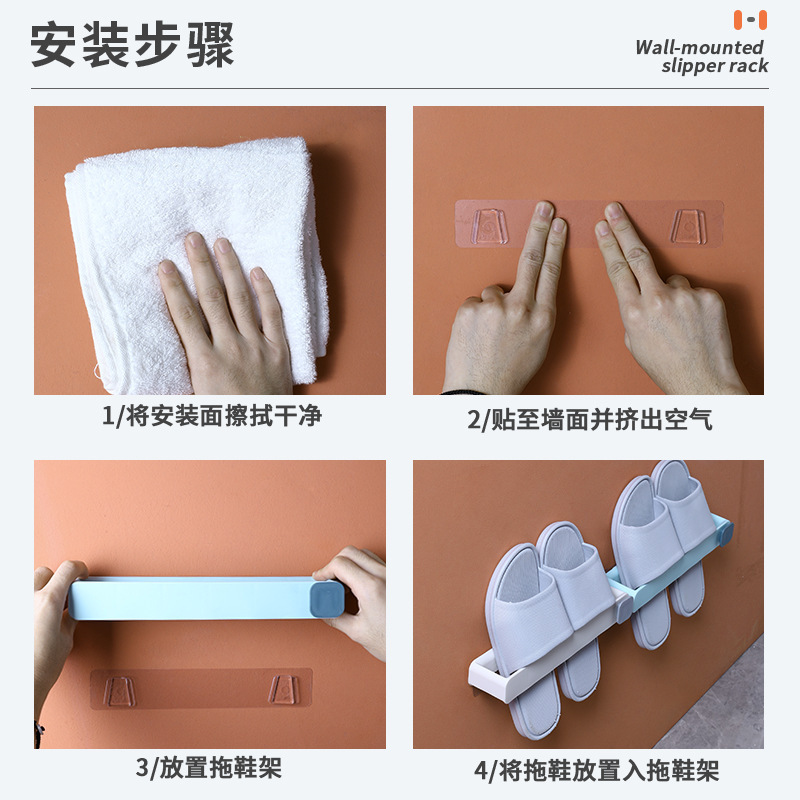 安装步骤

Wall-mounted slipper rack

1/将安装面擦拭干净

2/贴至墙面并挤出空气

3/放置拖鞋架

4/将拖鞋放置入拖鞋架