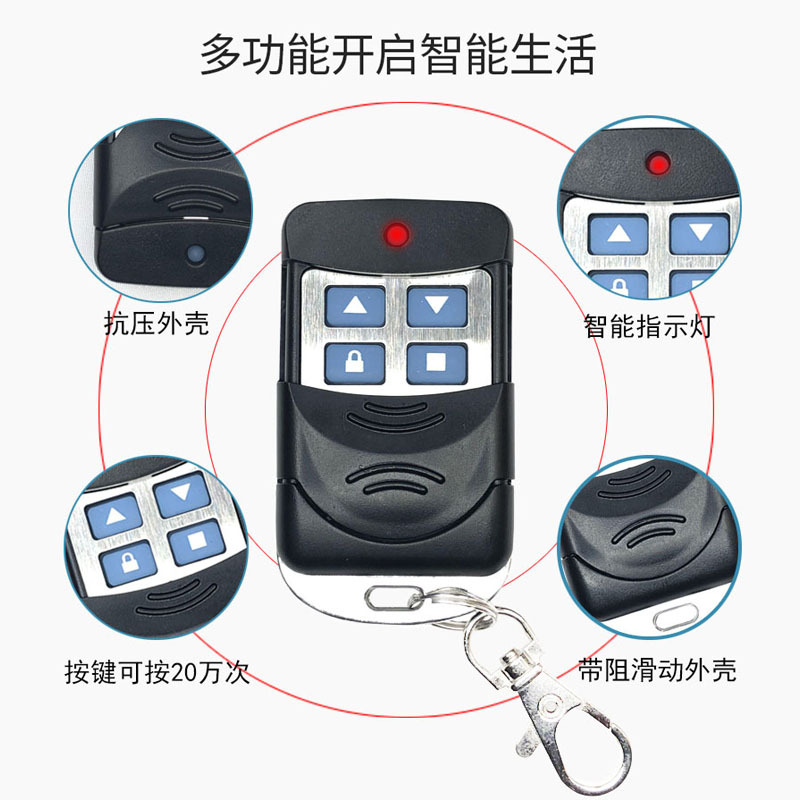 多功能开启智能生活

抗压外壳

智能指示灯

按键可按20万次

带阻滑动外壳