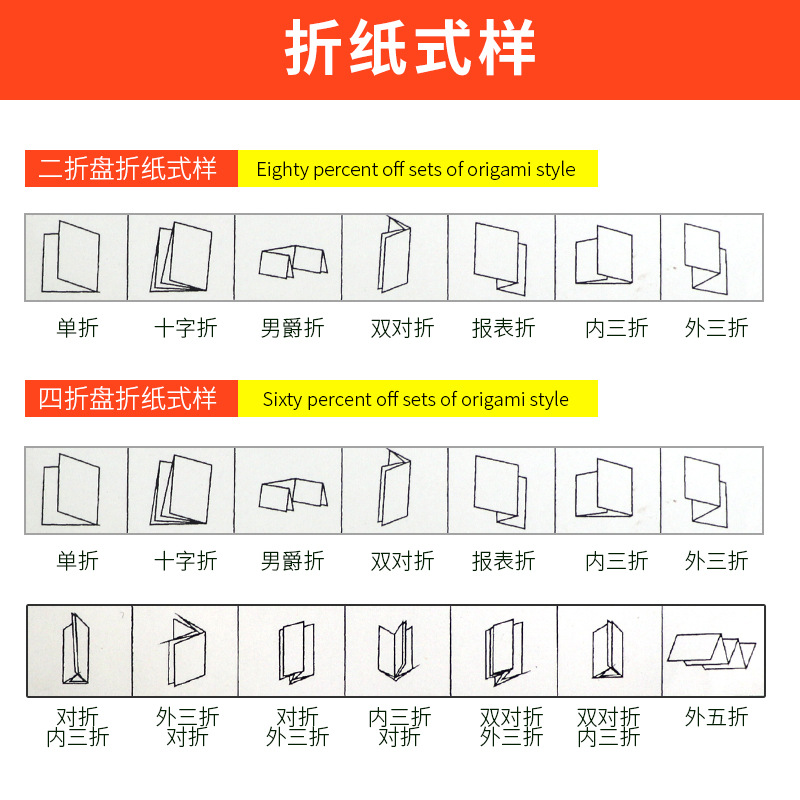 折纸式样

二折盘折纸式样 Eighty percent off sets of origami style

单折 十字折 男爵折 双对折 报表折 内三折 外三折

四折盘折纸式样 Sixty percent off sets of origami style

单折 十字折 男爵折 双对折 报表折 内三折 外三折

对折内三折 外三折对折 对折外三折 内三折对折 双对折外三折 双对折内三折 外五折