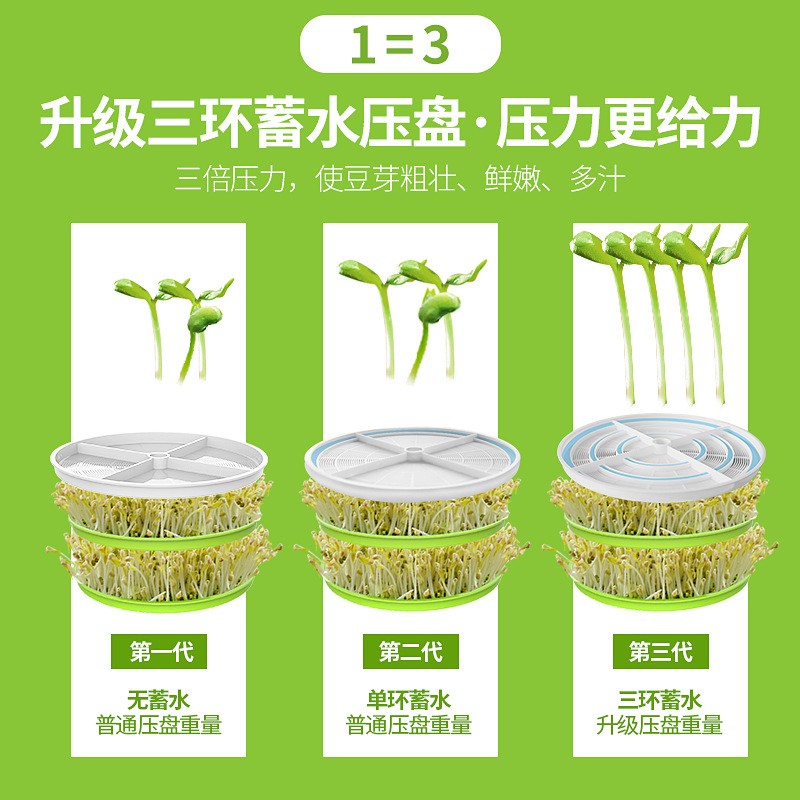 1=3

升级三环蓄水压盘·压力更给力

三倍压力，使豆芽粗壮、鲜嫩、多汁

第一代

无蓄水
普通压盘重量

第二代

单环蓄水
普通压盘重量

第三代

三环蓄水
升级压盘重量