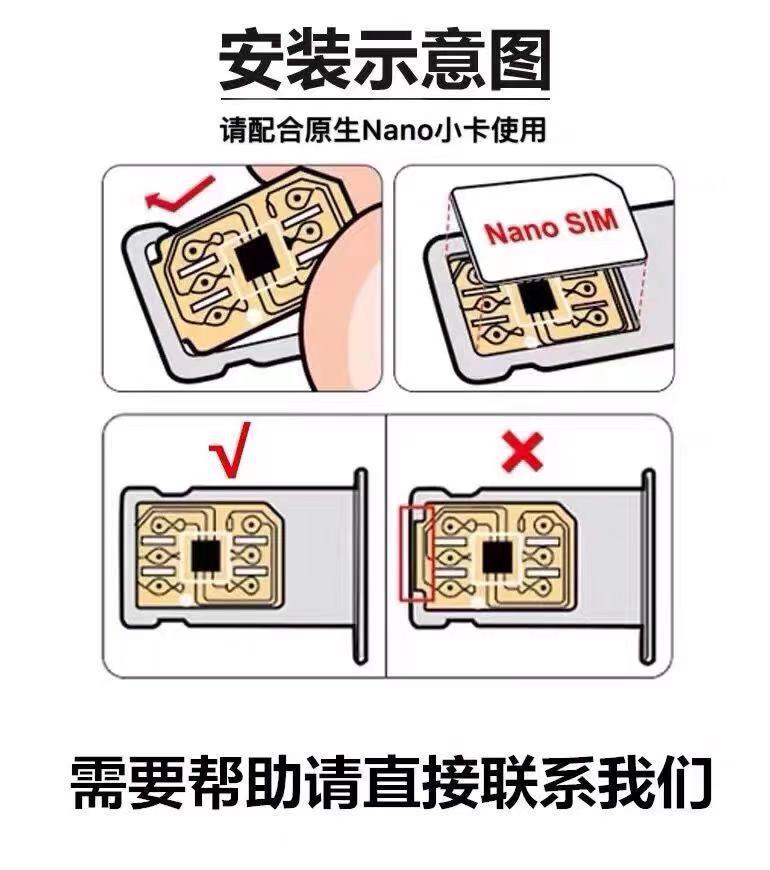 安装示意图

请配合原生Nano小卡使用

Nano SIM

√

×

需要帮助请直接联系我们