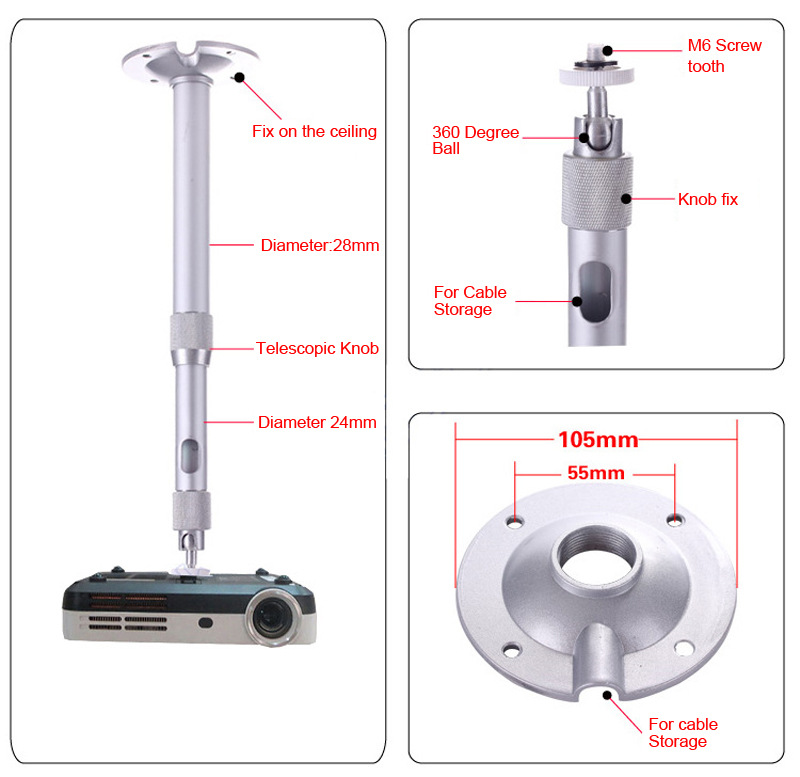 Fix on the ceiling

Diameter:28mm

Telescopic Knob

Diameter 24mm

M6 Screw tooth

360 Degree Ball

Knob fix

For Cable Storage

105mm

55mm

For cable Storage