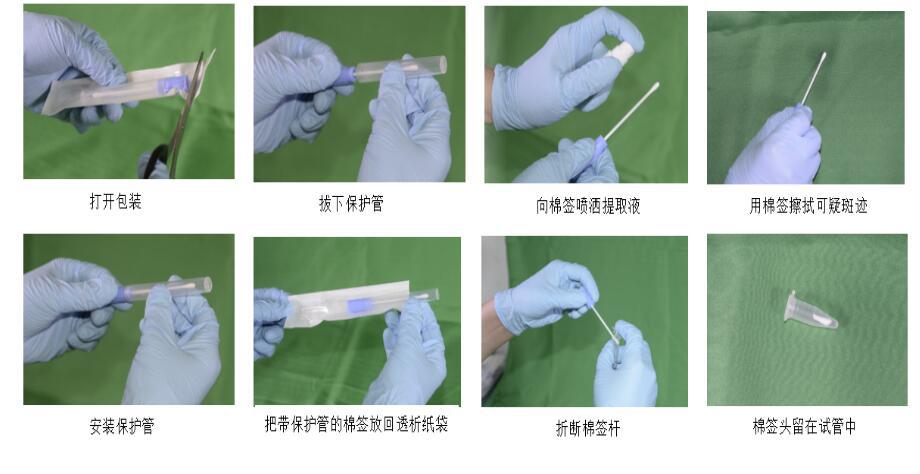 打开包装

拔下保护管

向棉签喷洒提取液

用棉签擦拭可疑斑迹

安装保护管

把带保护管的棉签放回透析纸袋

折断棉签杆

棉签头留在试管中