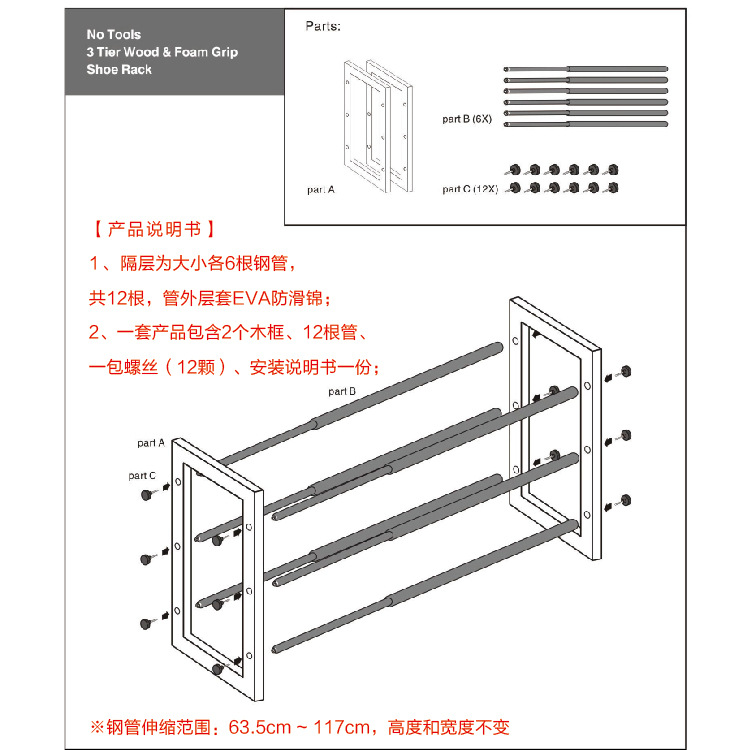 No Tools
3 Tier Wood & Foam Grip
Shoe Rack

Parts:

part A

part B (6X)

part C (12X)

【 产品说明书 】

1、隔层为大小各6根钢管，

共12根，管外层套EVA防滑锦；

2、一套产品包含2个木框、12根管、

一包螺丝（12颗）、安装说明书一份；

part B

part A

part C

※钢管伸缩范围：63.5cm ~ 117cm，高度和宽度不变