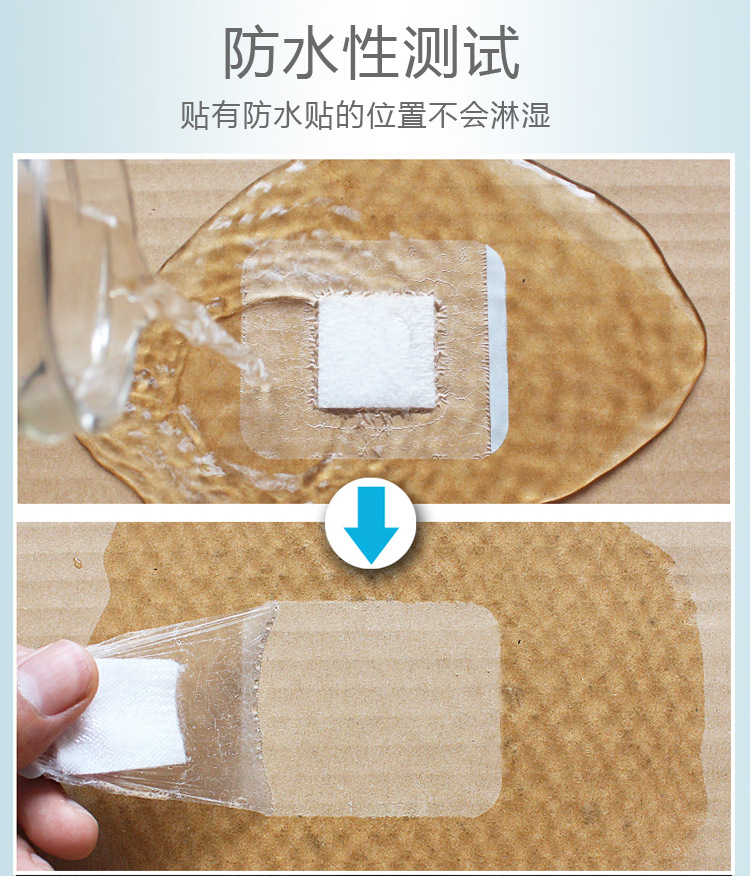 防水性测试

贴有防水贴的位置不会淋湿