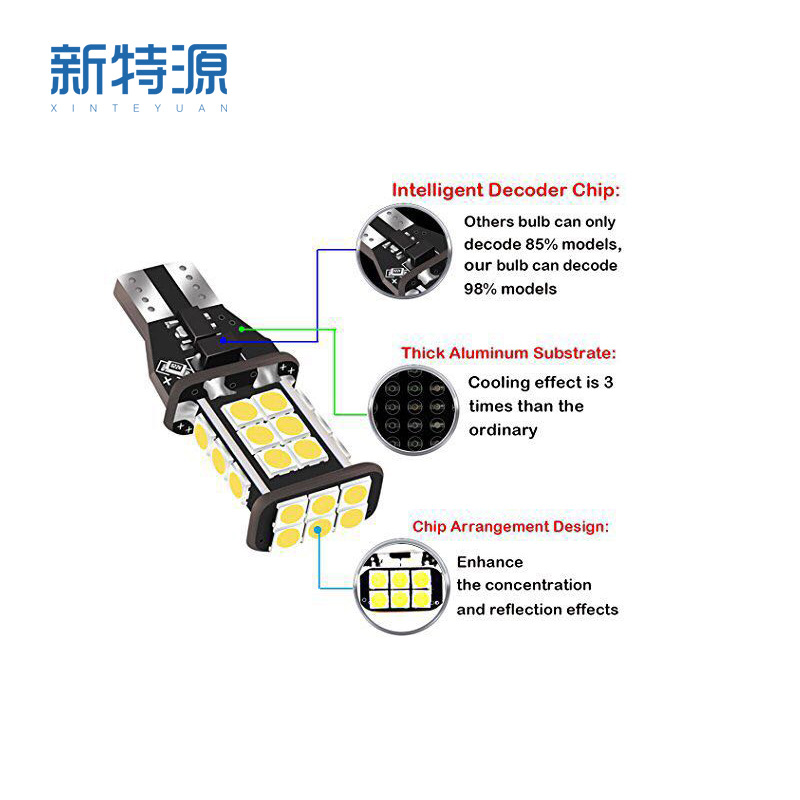 新特源
XINTEYUAN

Intelligent Decoder Chip:
Others bulb can only decode 85% models, our bulb can decode 98% models

Thick Aluminum Substrate:
Cooling effect is 3 times than the ordinary

Chip Arrangement Design:
Enhance the concentration and reflection effects