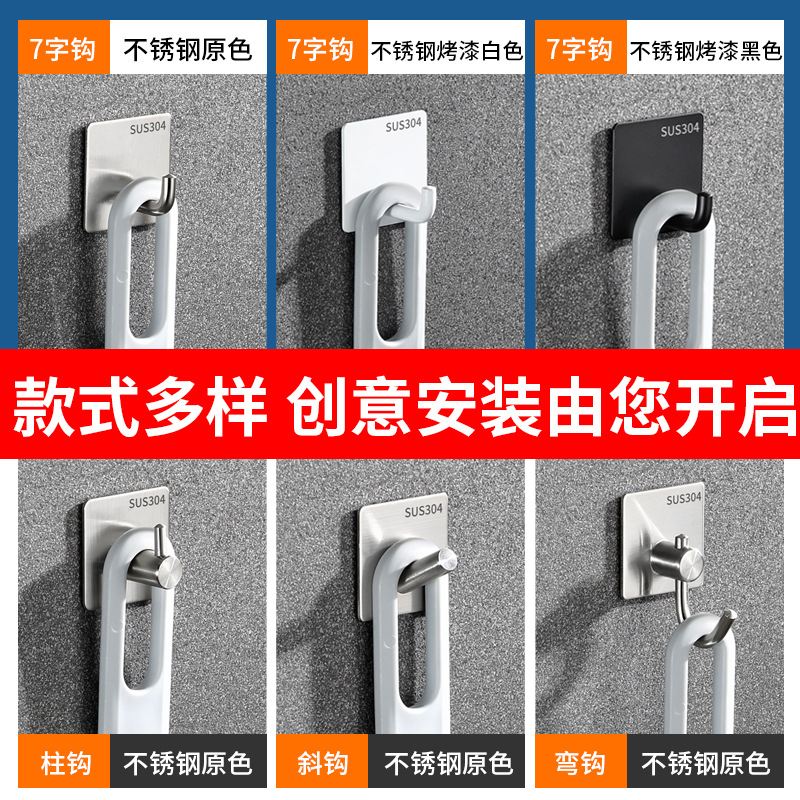 7字钩 不锈钢原色

SUS304

7字钩 不锈钢烤漆白色

SUS304

7字钩 不锈钢烤漆黑色

SUS304

款式多样 创意安装由您开启

SUS304

柱钩 不锈钢原色

SUS304

斜钩 不锈钢原色

SUS304

弯钩 不锈钢原色