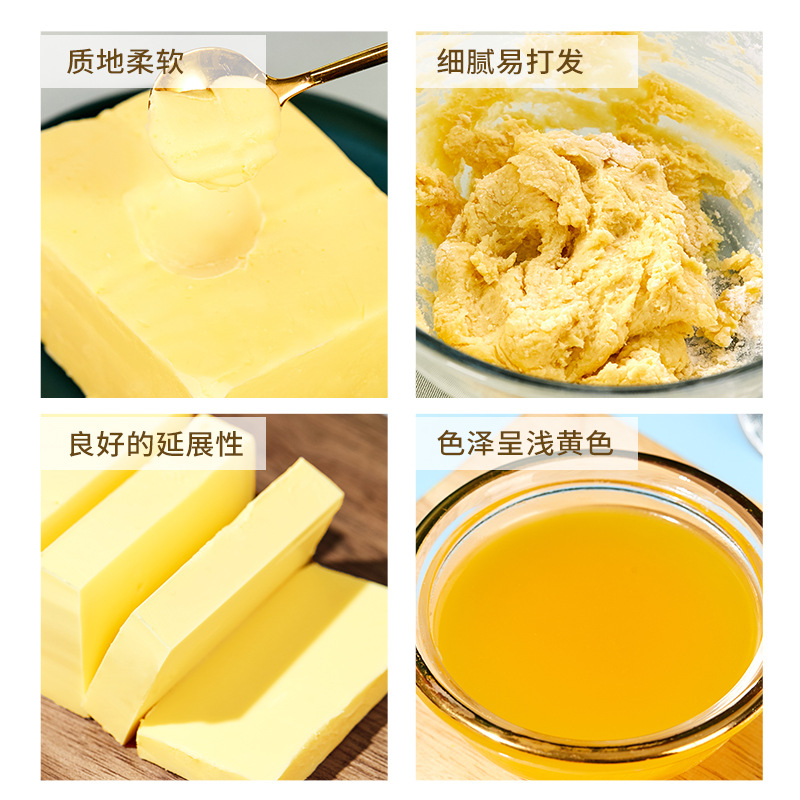 质地柔软

细腻易打发

良好的延展性

色泽呈浅黄色