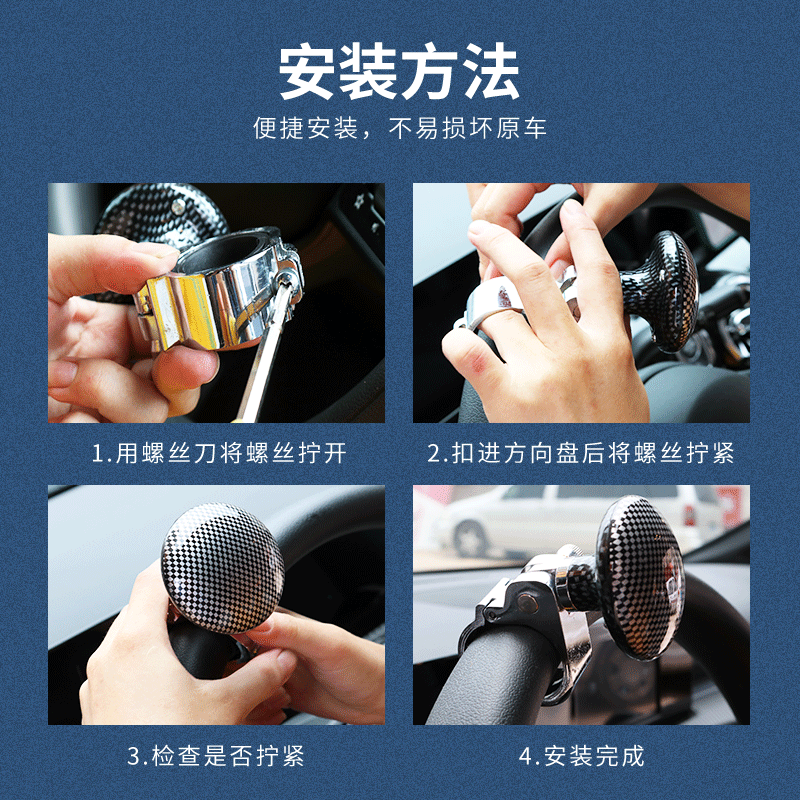 安装方法

便捷安装，不易损坏原车

1.用螺丝刀将螺丝拧开

2.扣进方向盘后将螺丝拧紧

3.检查是否拧紧

4.安装完成