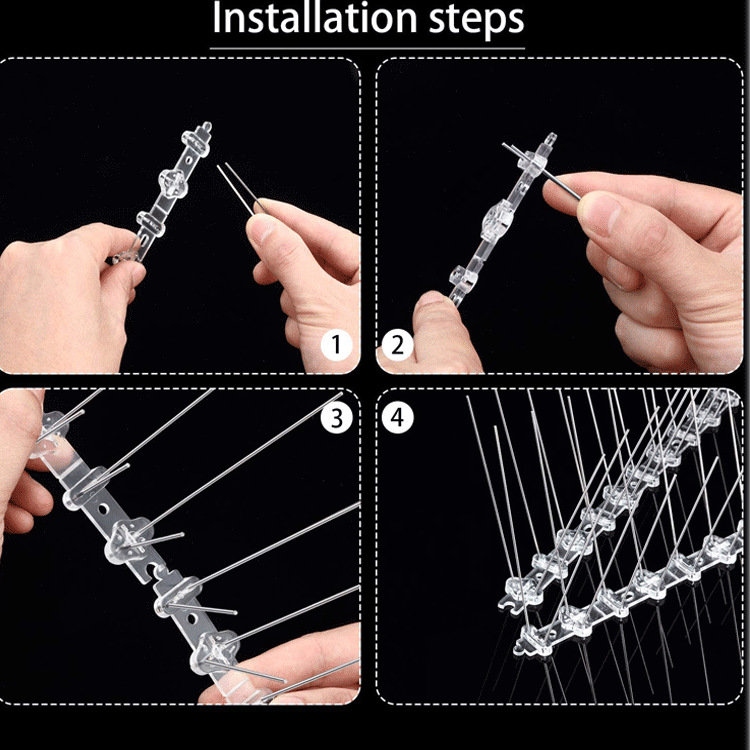 Installation steps

1

2

3

4