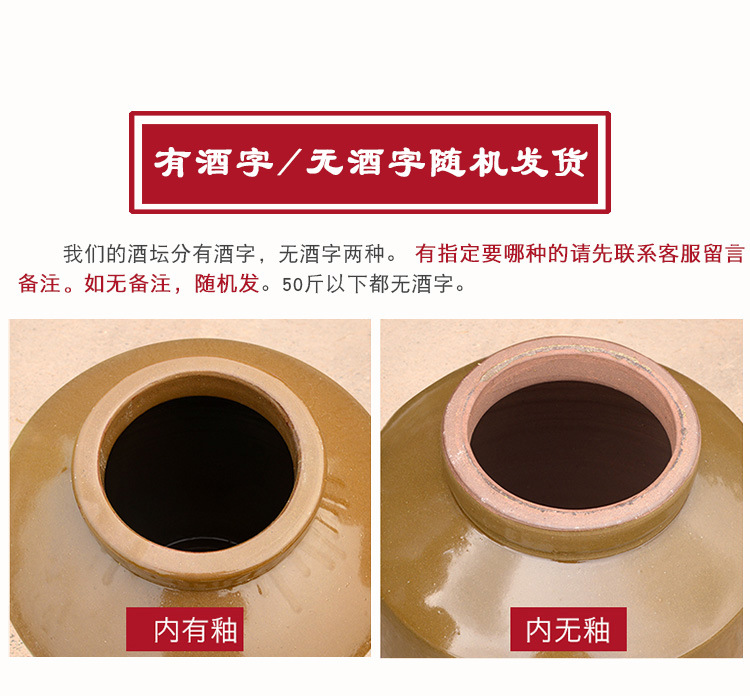 有酒字/无酒字随机发货

我们的酒坛分有酒字，无酒字两种。 有指定要哪种的请先联系客服留言备注。如无备注，随机发。50斤以下都无酒字。

内有釉

内无釉