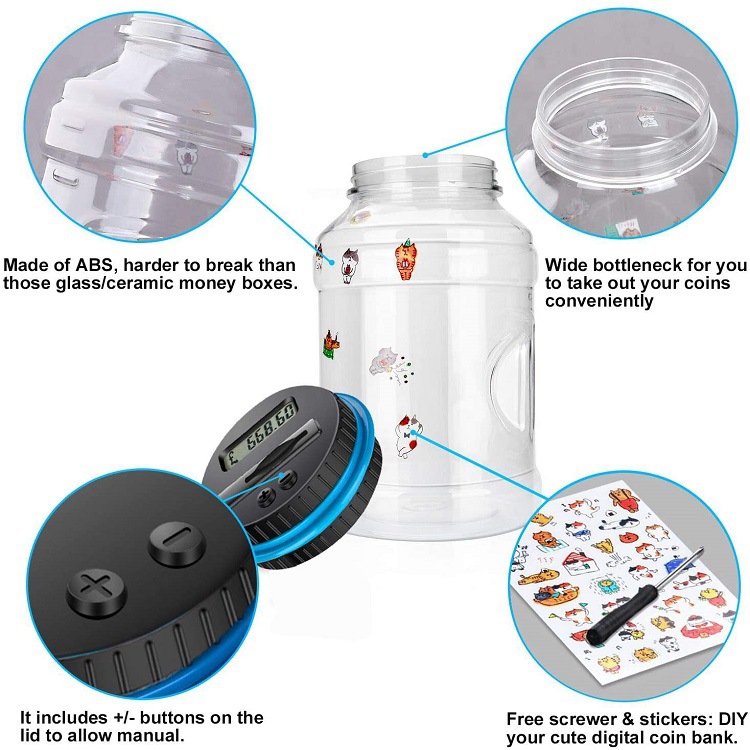 Made of ABS, harder to break than those glass/ceramic money boxes.

Wide bottleneck for you to take out your coins conveniently

£ 668.60

It includes +/- buttons on the lid to allow manual.

Free screwer & stickers: DIY your cute digital coin bank.