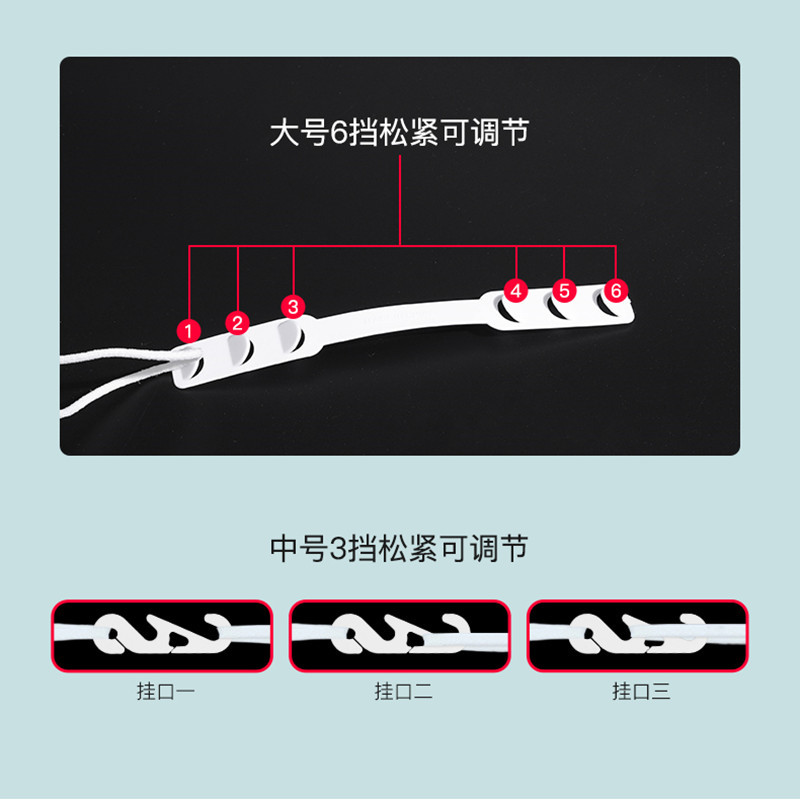 大号6挡松紧可调节

1
2
3
4
5
6

中号3挡松紧可调节

挂口一

挂口二

挂口三