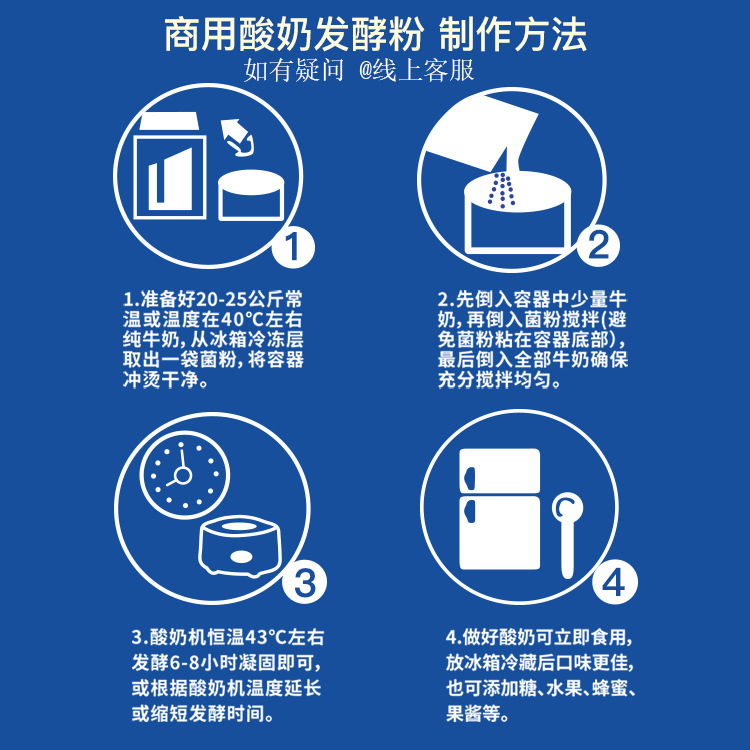 商用酸奶发酵粉 制作方法

如有疑问 @线上客服

1

1.准备好20-25公斤常温或温度在40°C左右纯牛奶，从冰箱冷冻层取出一袋菌粉，将容器冲烫干净。

2

2.先倒入容器中少量牛奶，再倒入菌粉搅拌(避免菌粉粘在容器底部)，最后倒入全部牛奶确保充分搅拌均匀。

3

3.酸奶机恒温43°C左右发酵6-8小时凝固即可，或根据酸奶机温度延长或缩短发酵时间。

4

4.做好酸奶可立即食用，放冰箱冷藏后口味更佳，也可添加糖、水果、蜂蜜、果酱等。