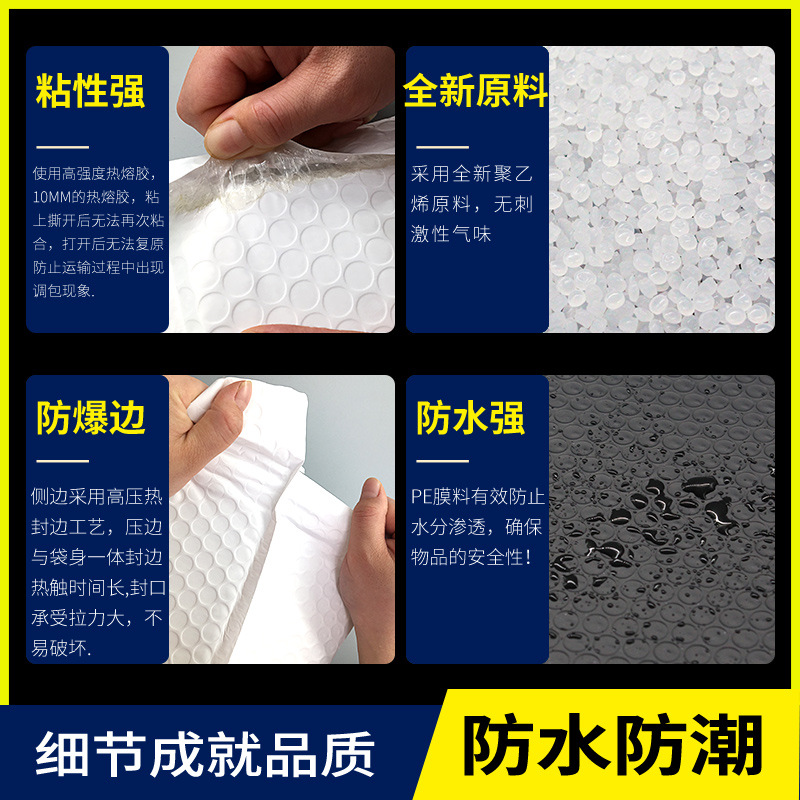 粘性强

使用高强度热熔胶，10MM的热熔胶，粘上撕开后无法再次粘合，打开后无法复原防止运输过程中出现调包现象.

全新原料

采用全新聚乙烯原料，无刺激性气味

防爆边

侧边采用高压热封边工艺，压边与袋身一体封边热触时间长,封口承受拉力大，不易破坏.

防水强

PE膜料有效防止水分渗透，确保物品的安全性！

细节成就品质

防水防潮