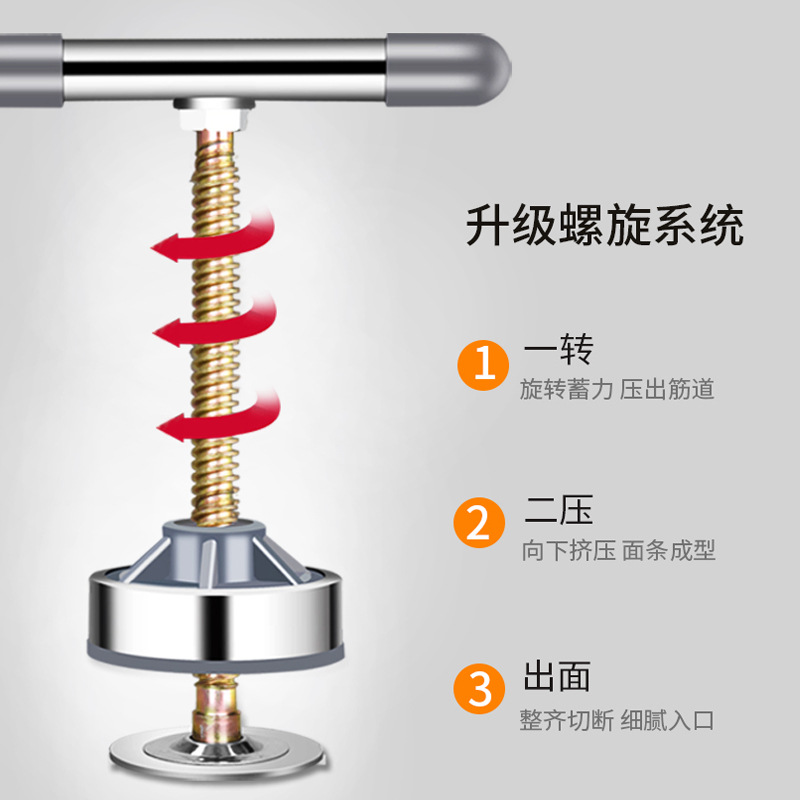 升级螺旋系统

1 一转
旋转蓄力 压出筋道

2 二压
向下挤压 面条成型

3 出面
整齐切断 细腻入口