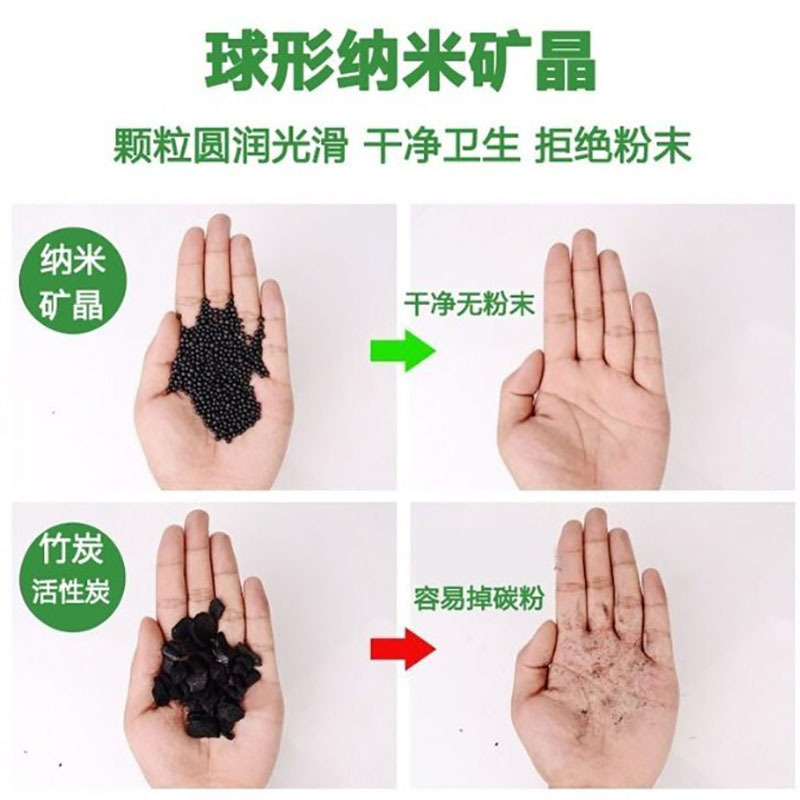 球形纳米矿晶

颗粒圆润光滑 干净卫生 拒绝粉末

纳米矿晶

干净无粉末

竹炭活性炭

容易掉碳粉