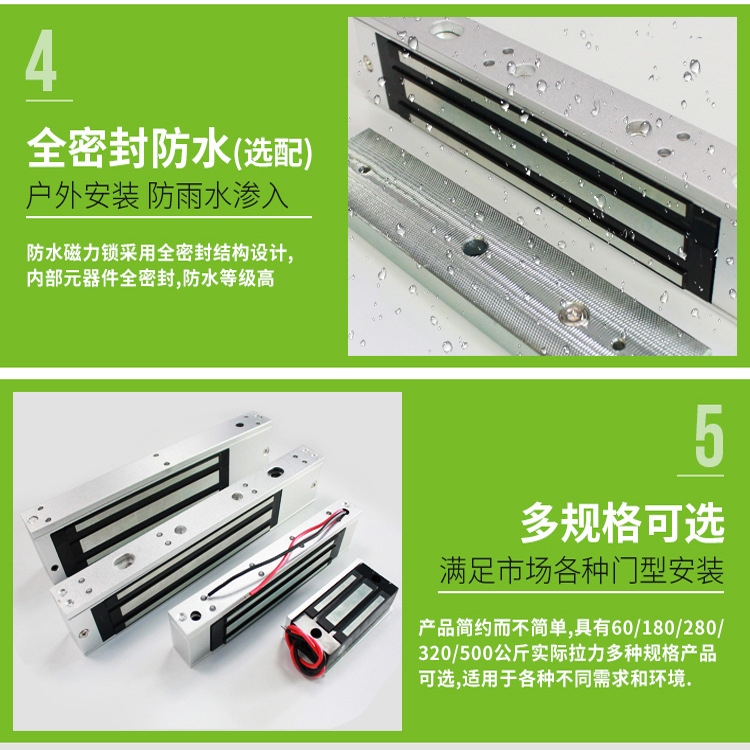 4

全密封防水(选配)

户外安装 防雨水渗入

防水磁力锁采用全密封结构设计,内部元器件全密封,防水等级高

5

多规格可选

满足市场各种门型安装

产品简约而不简单,具有60/180/280/320/500公斤实际拉力多种规格产品可选,适用于各种不同需求和环境.